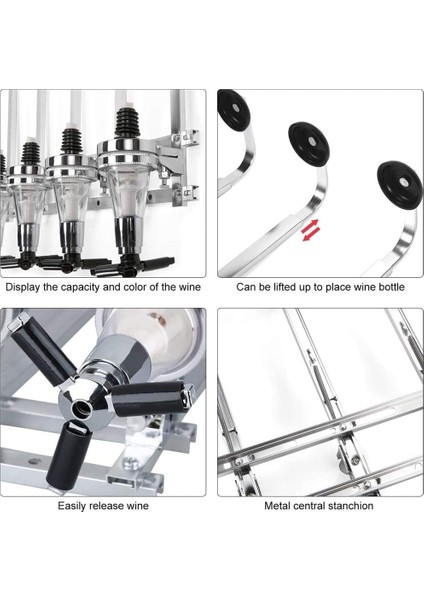 Display the capacity and color of the wine

Can be lifted up to place wine bottle

Easily release wine

Metal central stanchion