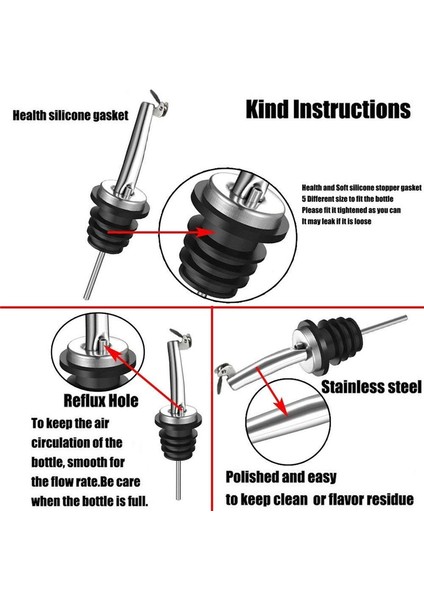 Health silicone gasket

Kind Instructions

Health and Soft silicone stopper gasket
5 Different size to fit the bottle
Please fit it tightened as you can
It may leak if it is loose

Reflux Hole

To keep the air circulation of the bottle, smooth for the flow rate.Be care when the bottle is full.

Stainless steel

Polished and easy to keep clean or flavor residue