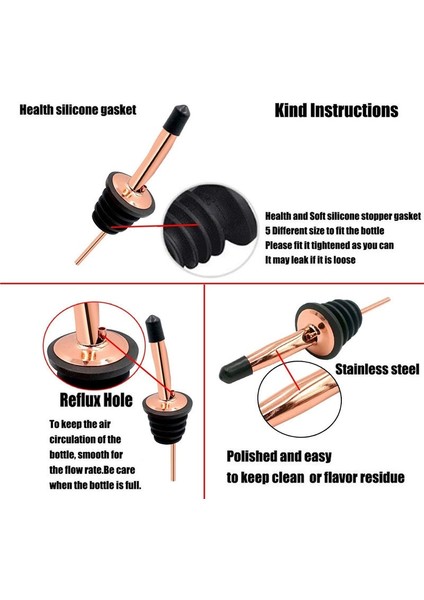 Health silicone gasket

Kind Instructions

Health and Soft silicone stopper gasket
5 Different size to fit the bottle
Please fit it tightened as you can
It may leak if it is loose

Reflux Hole

To keep the air circulation of the bottle, smooth for the flow rate.Be care when the bottle is full.

Stainless steel

Polished and easy
to keep clean or flavor residue