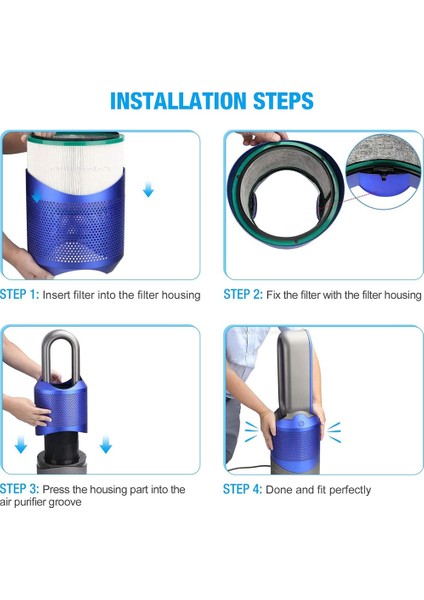 INSTALLATION STEPS

STEP 1: Insert filter into the filter housing

STEP 2: Fix the filter with the filter housing

STEP 3: Press the housing part into the air purifier groove

STEP 4: Done and fit perfectly