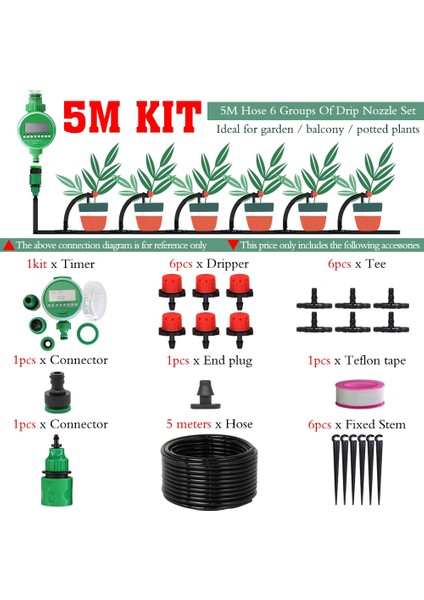 5M KIT

5M Hose 6 Groups Of Drip Nozzle Set

Ideal for garden / balcony / potted plants

The above connection diagram is for reference only

This price only includes the following accessories

1kit x Timer

6pcs x Dripper

6pcs x Tee

1pcs x Connector

1pcs x End plug

1pcs x Teflon tape

1pcs x Connector

5 meters x Hose

6pcs x Fixed Stem