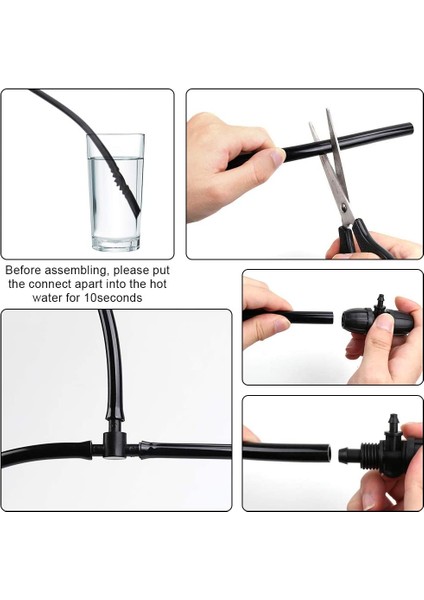 Before assembling, please put the connect apart into the hot water for 10seconds