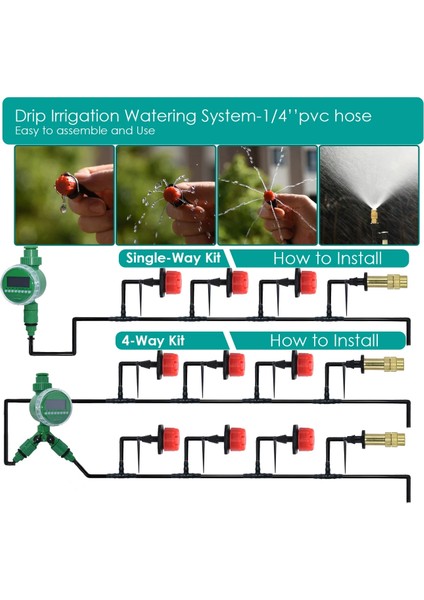 Drip Irrigation Watering System-1/4''pvc hose
Easy to assemble and Use

Single-Way Kit
How to Install

4-Way Kit
How to Install