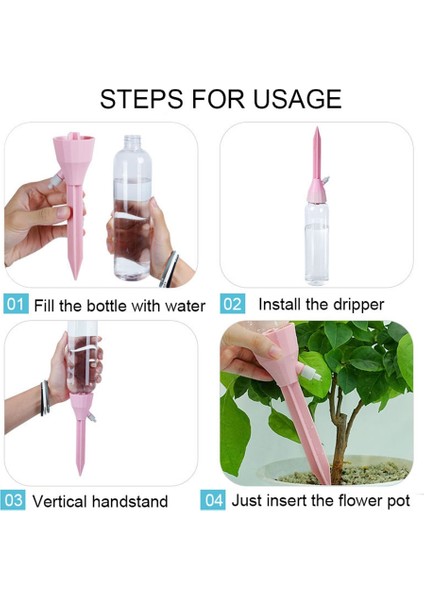 STEPS FOR USAGE

01 Fill the bottle with water

02 Install the dripper

03 Vertical handstand

04 Just insert the flower pot