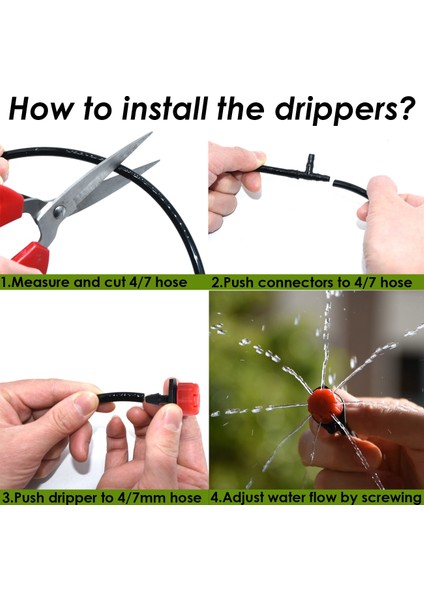 How to install the drippers?

1.Measure and cut 4/7 hose

2.Push connectors to 4/7 hose

3.Push dripper to 4/7mm hose

4.Adjust water flow by screwing