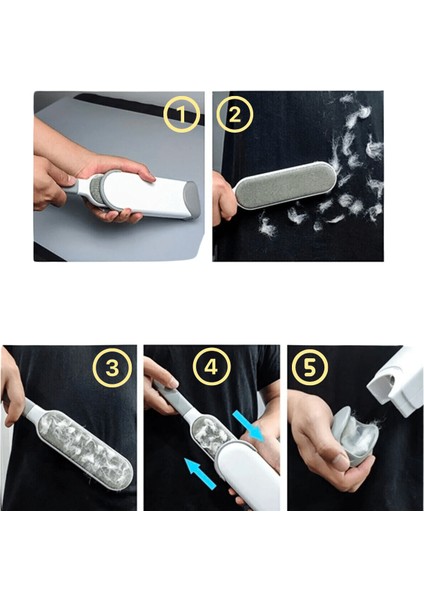 1
2
3
4
5