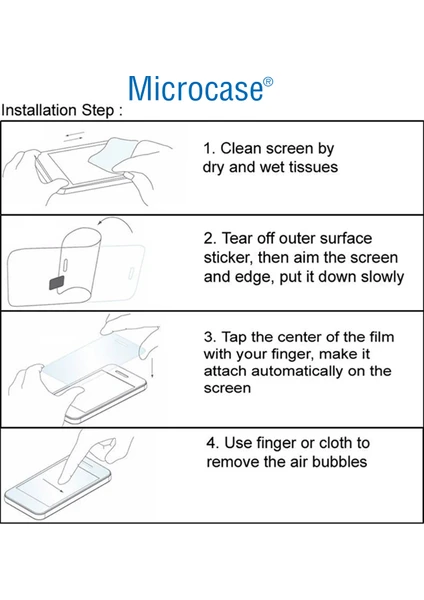 Microcase®

Installation Step :

1. Clean screen by dry and wet tissues

2. Tear off outer surface sticker, then aim the screen and edge, put it down slowly

3. Tap the center of the film with your finger, make it attach automatically on the screen

4. Use finger or cloth to remove the air bubbles