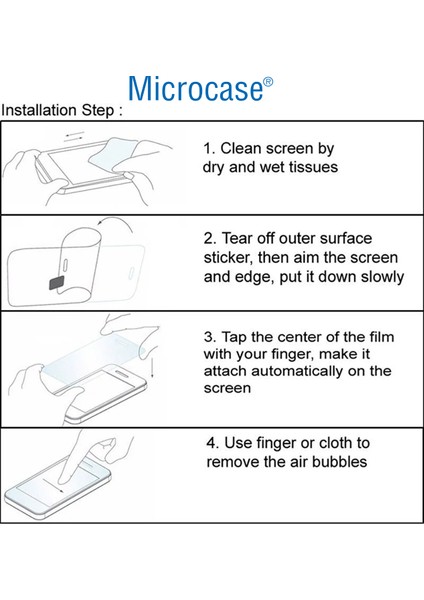 Microcase®

Installation Step :

1. Clean screen by dry and wet tissues

2. Tear off outer surface sticker, then aim the screen and edge, put it down slowly

3. Tap the center of the film with your finger, make it attach automatically on the screen

4. Use finger or cloth to remove the air bubbles