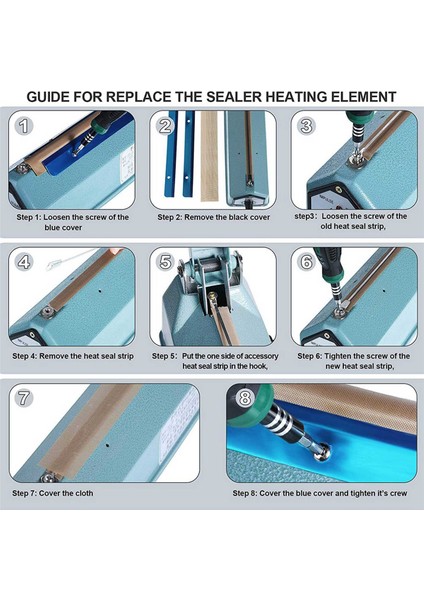 GUIDE FOR REPLACE THE SEALER HEATING ELEMENT

1

Step 1: Loosen the screw of the blue cover

2

Step 2: Remove the black cover

3

step3: Loosen the screw of the old heat seal strip,

4

Step 4: Remove the heat seal strip

5

Step 5: Put the one side of accessory heat seal strip in the hook,

6

Step 6: Tighten the screw of the new heat seal strip,

7

Step 7: Cover the cloth

8

Step 8: Cover the blue cover and tighten it's crew