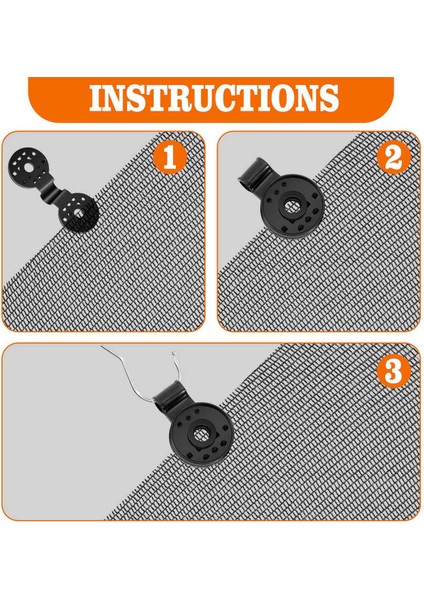 INSTRUCTIONS

1

2

3