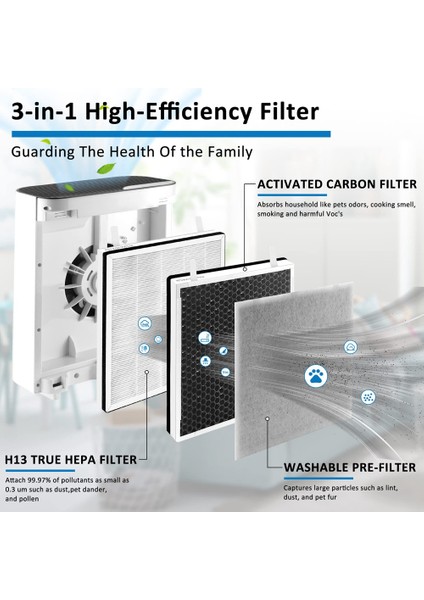 3-in-1 High-Efficiency Filter

Guarding The Health Of the Family

ACTIVATED CARBON FILTER

Absorbs household like pets odors, cooking smell, smoking and harmful Voc's

H13 TRUE HEPA FILTER

Attach 99.97% of pollutants as small as 0.3 um such as dust,pet dander, and pollen

WASHABLE PRE-FILTER

Captures large particles such as lint, dust, and pet fur