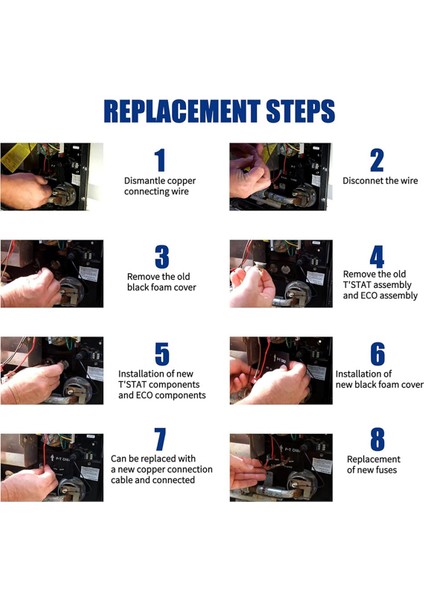 REPLACEMENT STEPS

1
Dismantle copper connecting wire

2
Disconnet the wire

3
Remove the old black foam cover

4
Remove the old T'STAT assembly and ECO assembly

5
Installation of new T'STAT components and ECO components

6
Installation of new black foam cover

7
Can be replaced with a new copper connection cable and connected

8
Replacement of new fuses