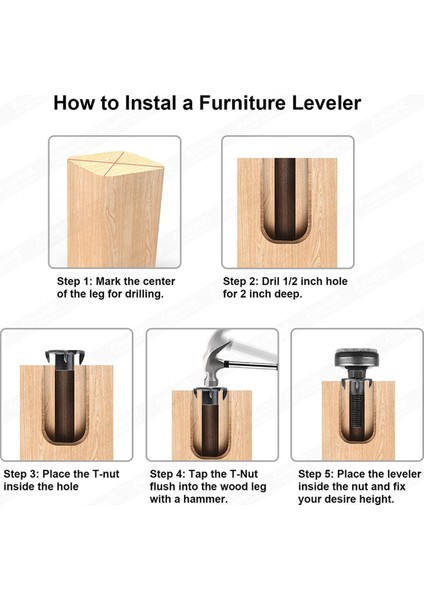 How to Instal a Furniture Leveler

Step 1: Mark the center of the leg for drilling.

Step 2: Dril 1/2 inch hole for 2 inch deep.

Step 3: Place the T-nut inside the hole

Step 4: Tap the T-Nut flush into the wood leg with a hammer.

Step 5: Place the leveler inside the nut and fix your desire height.