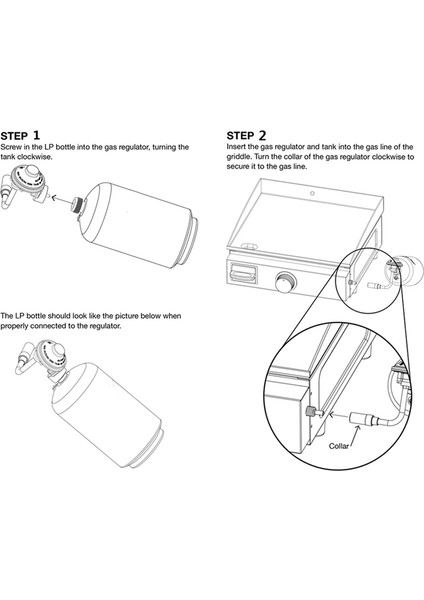 STEP 1
Screw in the LP bottle into the gas regulator, turning the tank clockwise.

The LP bottle should look like the picture below when properly connected to the regulator.

STEP 2
Insert the gas regulator and tank into the gas line of the griddle. Turn the collar of the gas regulator clockwise to secure it to the gas line.

Collar