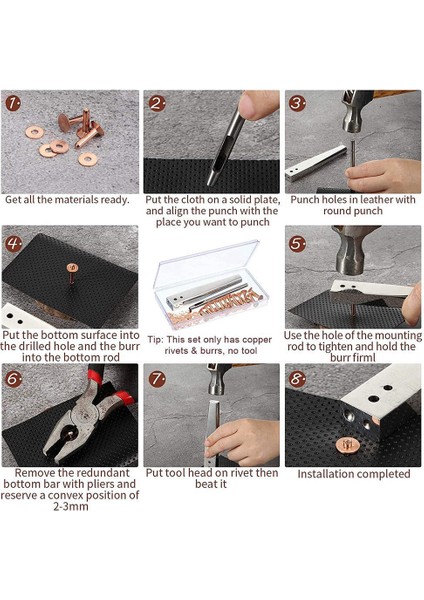 1.

Get all the materials ready.

2.

Put the cloth on a solid plate, and align the punch with the place you want to punch

3.

Punch holes in leather with round punch

4.

Put the bottom surface into the drilled hole and the burr into the bottom rod

Tip: This set only has copper rivets & burrs, no tool

5.

Use the hole of the mounting rod to tighten and hold the burr firml

6.

Remove the redundant bottom bar with pliers and reserve a convex position of 2-3mm

7.

Put tool head on rivet then beat it

8.

Installation completed