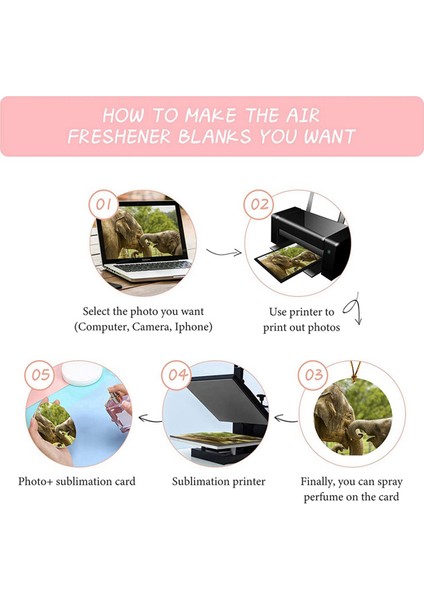 HOW TO MAKE THE AIR FRESHENER BLANKS YOU WANT

01

Select the photo you want (Computer, Camera, Iphone)

02

Use printer to print out photos

05

Photo+ sublimation card

04

Sublimation printer

03

Finally, you can spray perfume on the card