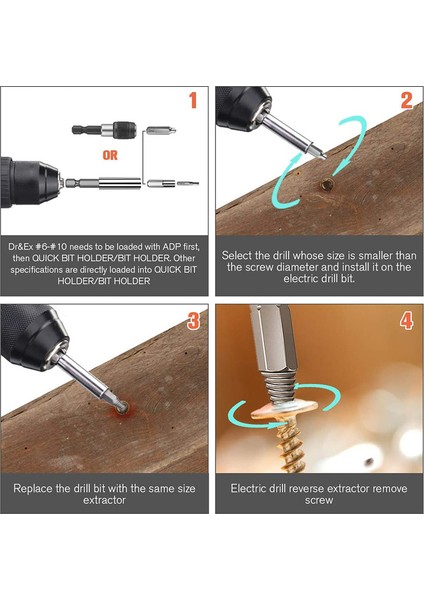 1

OR

Dr&Ex #6-#10 needs to be loaded with ADP first, then QUICK BIT HOLDER/BIT HOLDER. Other specifications are directly loaded into QUICK BIT HOLDER/BIT HOLDER

2

Select the drill whose size is smaller than the screw diameter and install it on the electric drill bit.

3

Replace the drill bit with the same size extractor

4

Electric drill reverse extractor remove screw