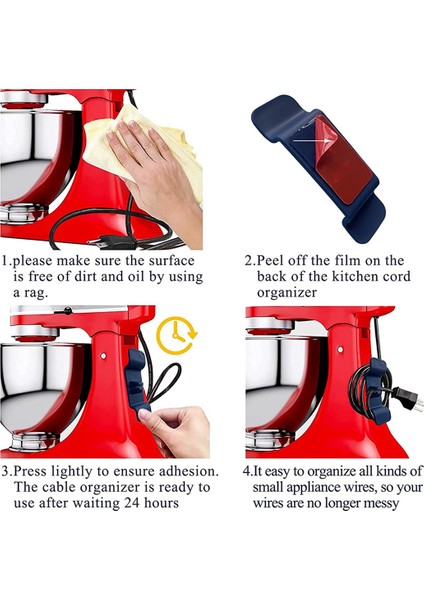 1.please make sure the surface is free of dirt and oil by using a rag.

2.Peel off the film on the back of the kitchen cord organizer

3.Press lightly to ensure adhesion. The cable organizer is ready to use after waiting 24 hours

4.It easy to organize all kinds of small appliance wires, so your wires are no longer messy