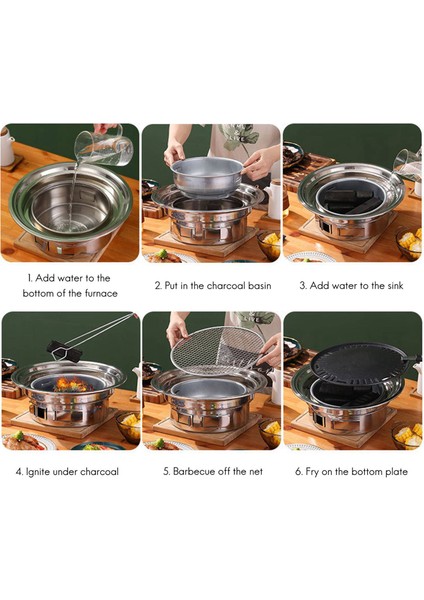 1. Add water to the bottom of the furnace

2. Put in the charcoal basin

3. Add water to the sink

4. Ignite under charcoal

5. Barbecue off the net

6. Fry on the bottom plate