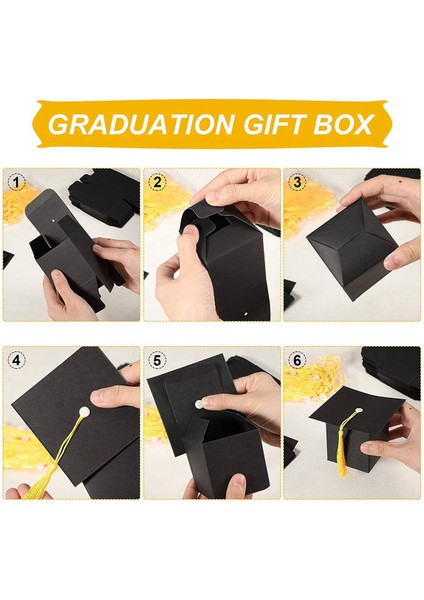 GRADUATION GIFT BOX

1

2

3

4

5

6