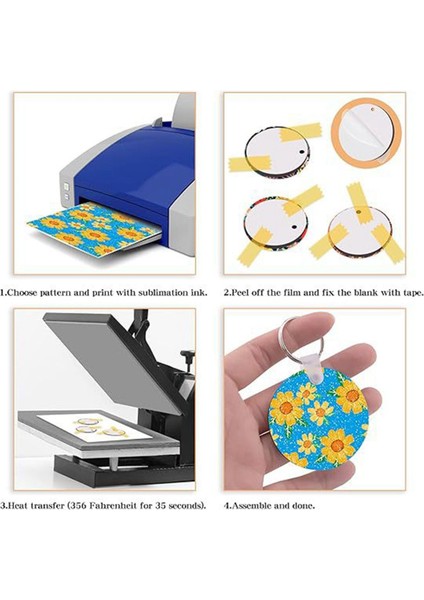 1.Choose pattern and print with sublimation ink.

2.Peel off the film and fix the blank with tape.

3.Heat transfer (356 Fahrenheit for 35 seconds).

4.Assemble and done.