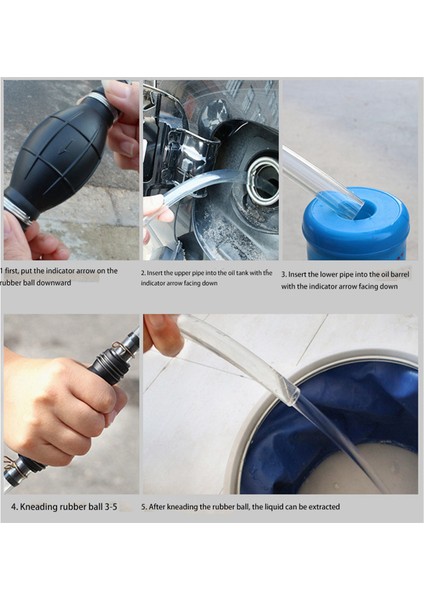 1 first, put the indicator arrow on the rubber ball downward

2. Insert the upper pipe into the oil tank with the indicator arrow facing down

3. Insert the lower pipe into the oil barrel with the indicator arrow facing down

4. Kneading rubber ball 3-5

5. After kneading the rubber ball, the liquid can be extracted