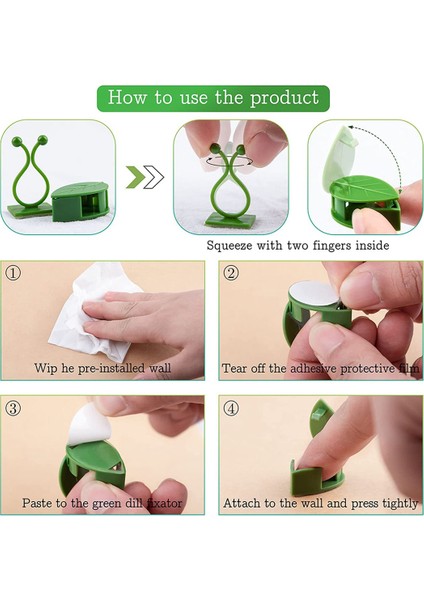 How to use the product

Squeeze with two fingers inside

①

Wip he pre-installed wall

②

Tear off the adhesive protective film

③

Paste to the green dill fixator

④

Attach to the wall and press tightly