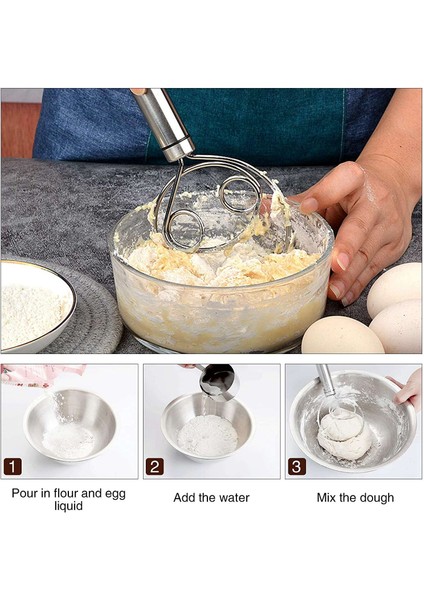 1

Pour in flour and egg liquid

2

Add the water

3

Mix the dough