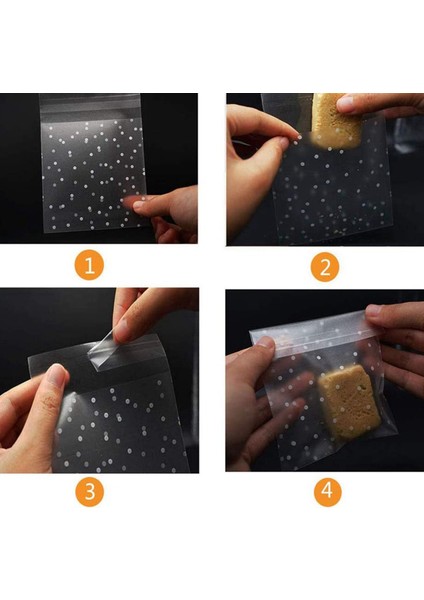 1

2

3

4