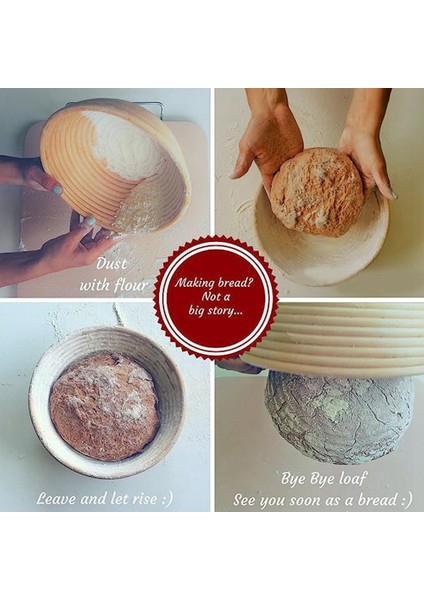 Dust with flour

Making bread? Not a big story...

Leave and let rise :)

Bye Bye loaf
See you soon as a bread :)