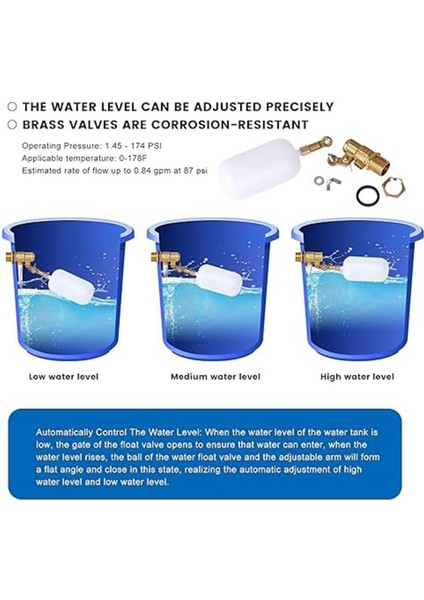 ○ THE WATER LEVEL CAN BE ADJUSTED PRECISELY
○ BRASS VALVES ARE CORROSION-RESISTANT

Operating Pressure: 1.45 - 174 PSI
Applicable temperature: 0-178F
Estimated rate of flow up to 0.84 gpm at 87 psi

Low water level

Medium water level

High water level

Automatically Control The Water Level: When the water level of the water tank is low, the gate of the float valve opens to ensure that water can enter, when the water level rises, the ball of the water float valve and the adjustable arm will form a flat angle and close in this state, realizing the automatic adjustment of high water level and low water level.