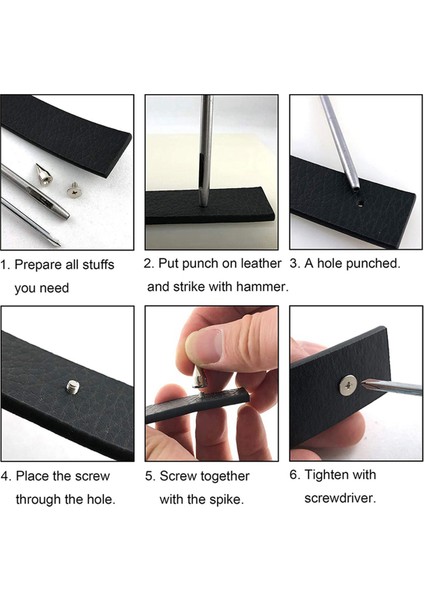 1. Prepare all stuffs you need

2. Put punch on leather and strike with hammer.

3. A hole punched.

4. Place the screw through the hole.

5. Screw together with the spike.

6. Tighten with screwdriver.