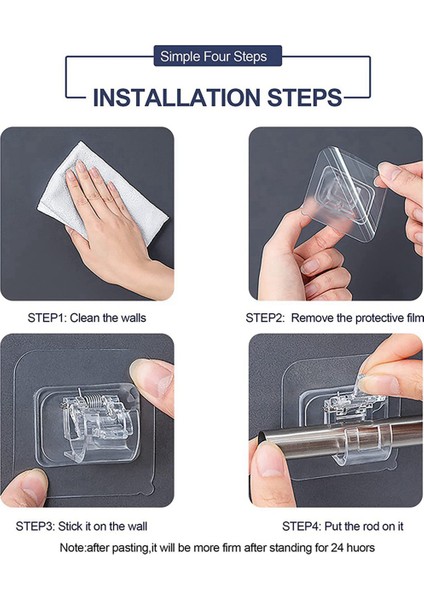 Simple Four Steps

INSTALLATION STEPS

STEP1: Clean the walls

STEP2: Remove the protective film

STEP3: Stick it on the wall

STEP4: Put the rod on it

Note:after pasting,it will be more firm after standing for 24 huors