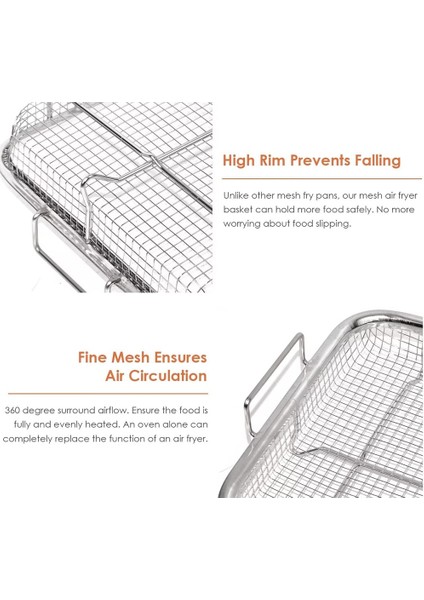 High Rim Prevents Falling

Unlike other mesh fry pans, our mesh air fryer basket can hold more food safely. No more worrying about food slipping.

Fine Mesh Ensures Air Circulation

360 degree surround airflow. Ensure the food is fully and evenly heated. An oven alone can completely replace the function of an air fryer.