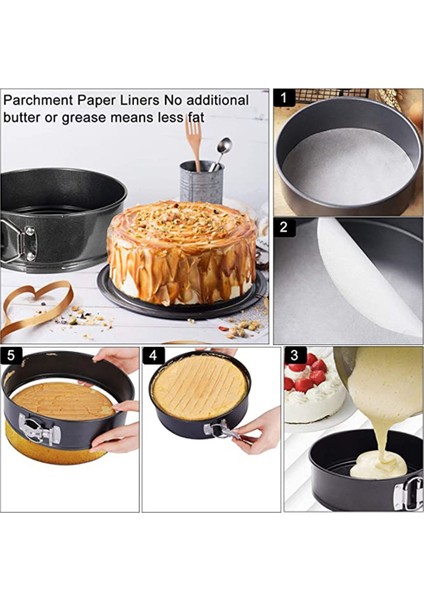 Parchment Paper Liners No additional butter or grease means less fat

1

2

5

4

3