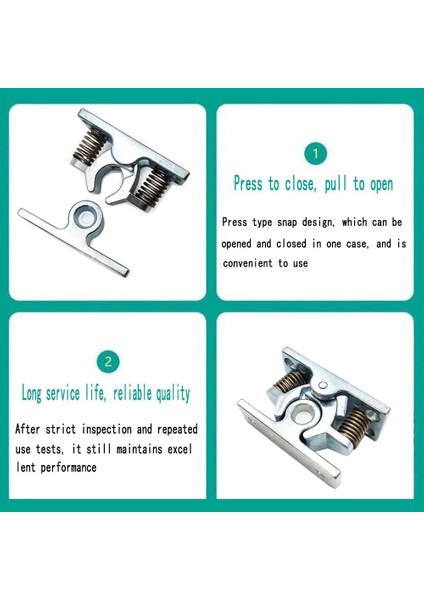 1

Press to close, pull to open

Press type snap design, which can be opened and closed in one case, and is convenient to use

2

Long service life, reliable quality

After strict inspection and repeated use tests, it still maintains excel lent performance