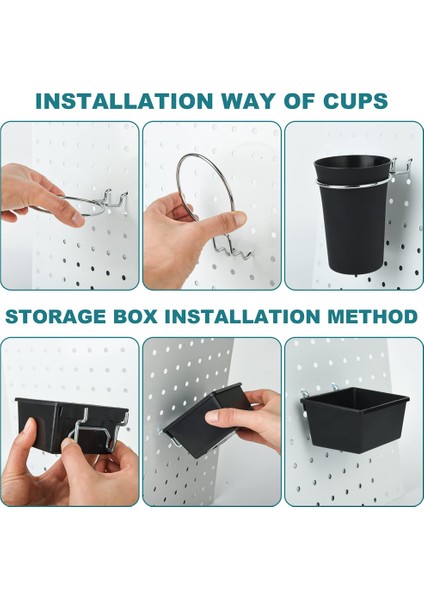 INSTALLATION WAY OF CUPS

STORAGE BOX INSTALLATION METHOD