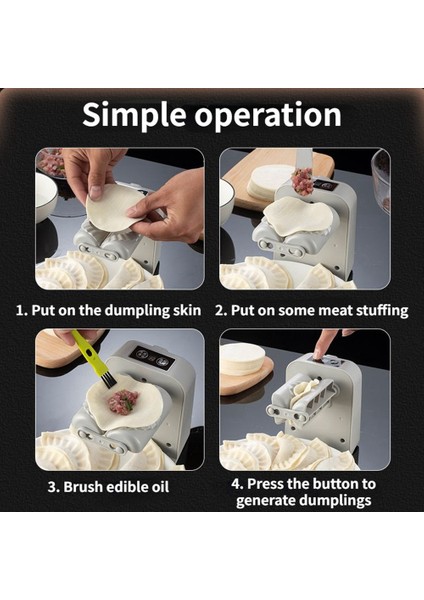 Simple operation

1. Put on the dumpling skin

2. Put on some meat stuffing

3. Brush edible oil

4. Press the button to generate dumplings