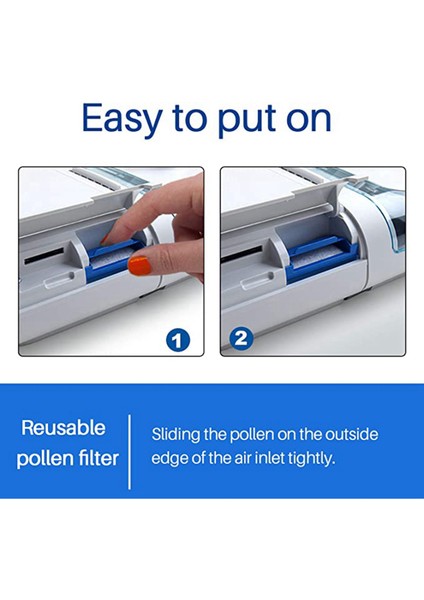 Easy to put on

1

2

Reusable pollen filter

Sliding the pollen on the outside edge of the air inlet tightly.