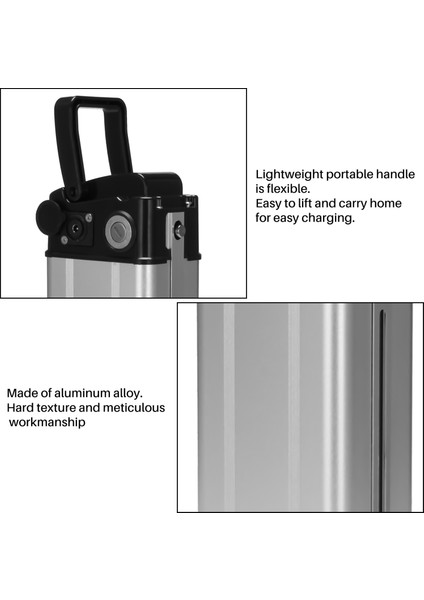 Lightweight portable handle is flexible.
Easy to lift and carry home for easy charging.

Made of aluminum alloy.
Hard texture and meticulous workmanship