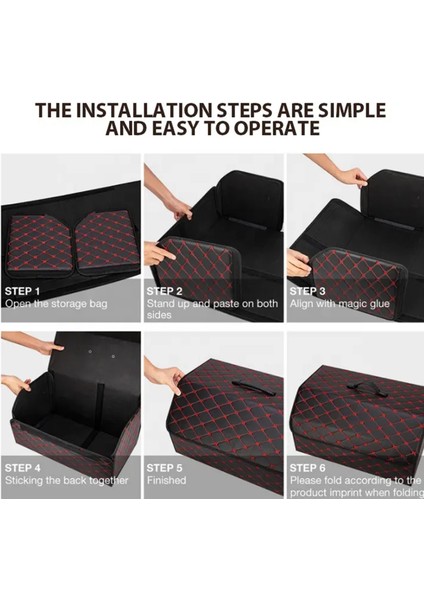 THE INSTALLATION STEPS ARE SIMPLE AND EASY TO OPERATE

STEP 1
Open the storage bag

STEP 2
Stand up and paste on both sides

STEP 3
Align with magic glue

STEP 4
Sticking the back together

STEP 5
Finished

STEP 6
Please fold according to the product imprint when folding