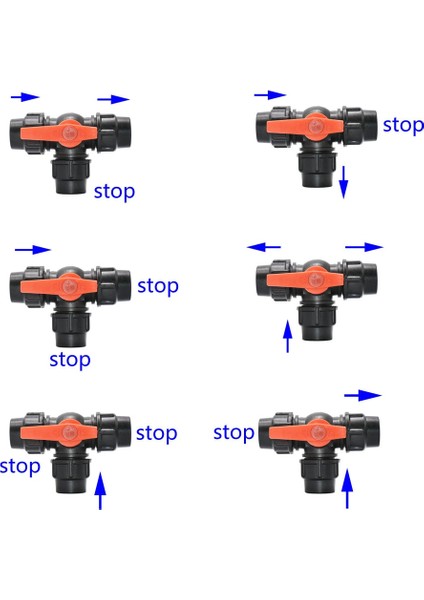 stop

stop

stop

stop

stop

stop

stop