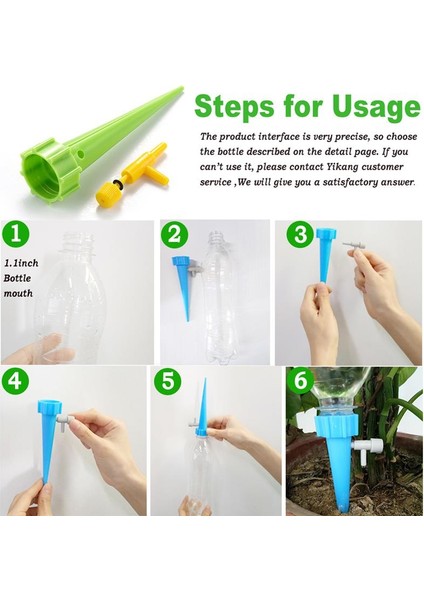 Steps for Usage

The product interface is very precise, so choose the bottle described on the detail page. If you can't use it, please contact Yikang customer service ,We will give you a satisfactory answer.

1

1.1inch Bottle mouth

2

3

4

5

6