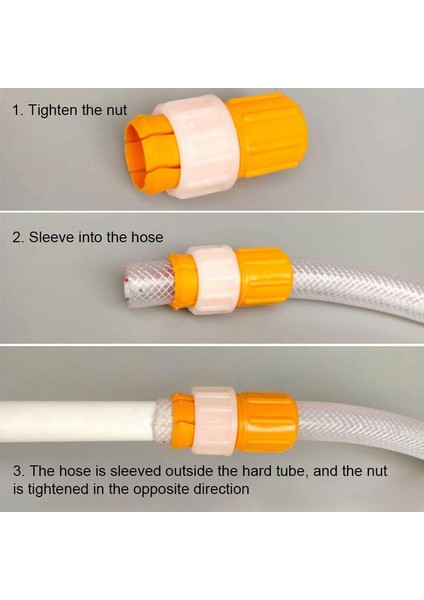 1. Tighten the nut

2. Sleeve into the hose

3. The hose is sleeved outside the hard tube, and the nut is tightened in the opposite direction