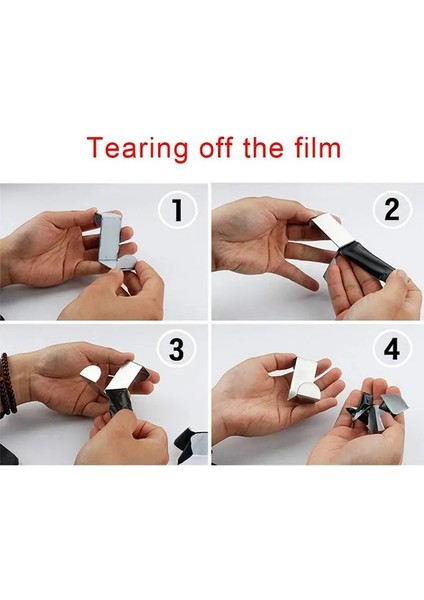 Tearing off the film

1

2

3

4