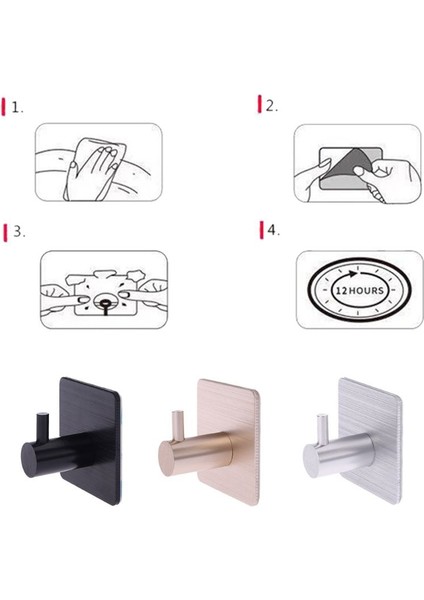 1.

2.

3.

4.

12 HOURS