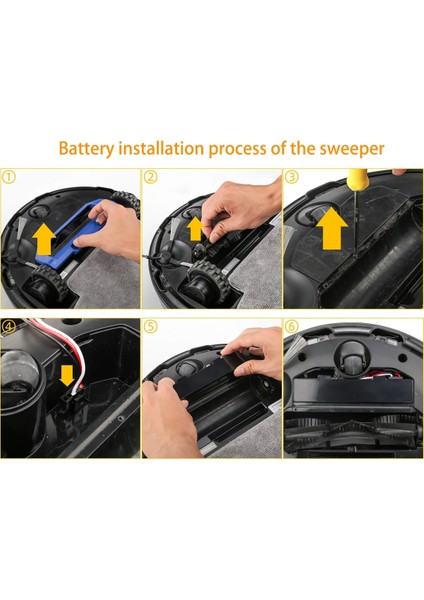 Battery installation process of the sweeper

①

②

③

④

⑤

⑥