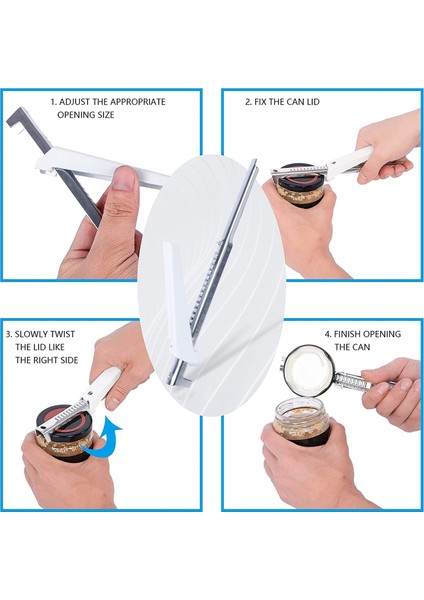 1. ADJUST THE APPROPRIATE OPENING SIZE

2. FIX THE CAN LID

3. SLOWLY TWIST THE LID LIKE THE RIGHT SIDE

4. FINISH OPENING THE CAN