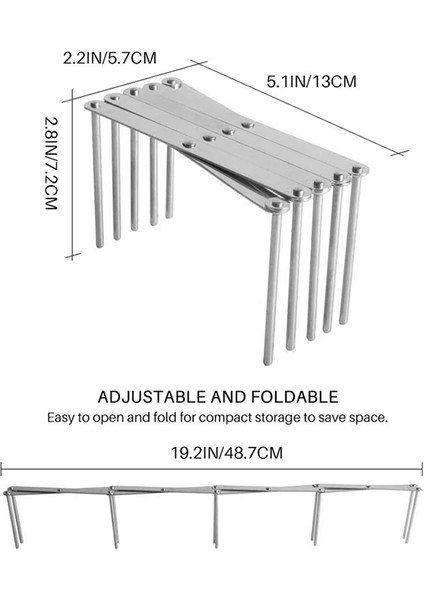 2.2IN/5.7CM
5.1IN/13CM
2.8IN/7.2CM

ADJUSTABLE AND FOLDABLE
Easy to open and fold for compact storage to save space.

19.2IN/48.7CM