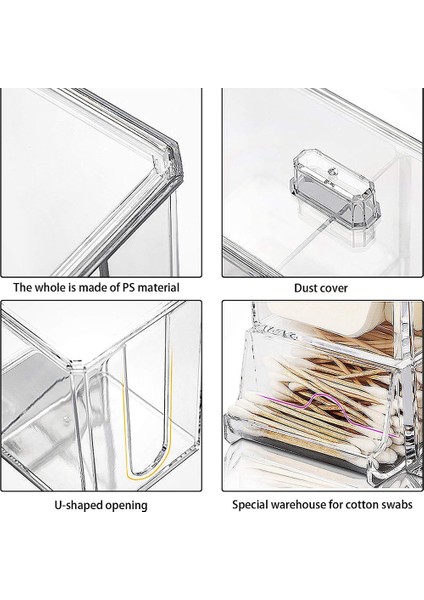 The whole is made of PS material

Dust cover

U-shaped opening

Special warehouse for cotton swabs